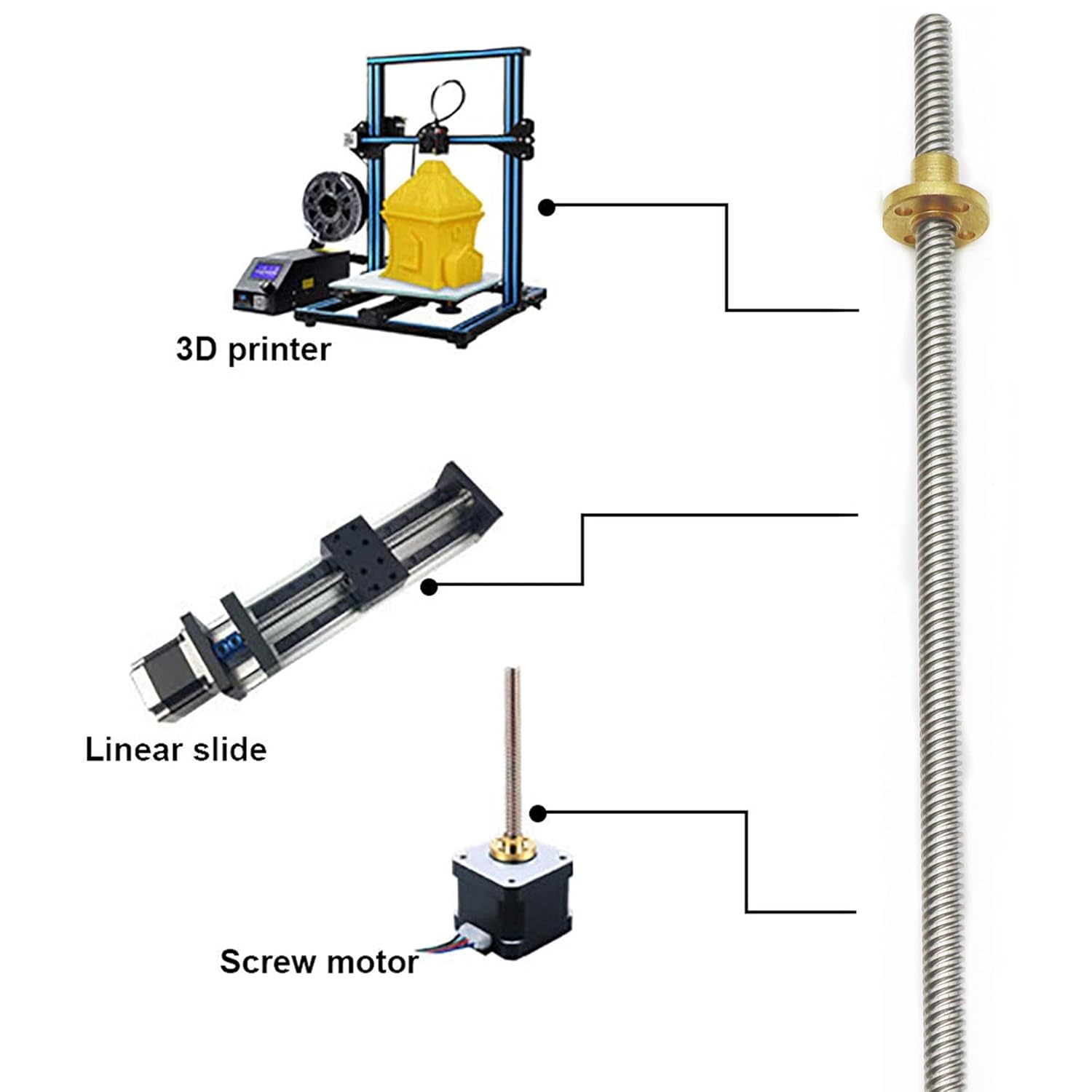 3D printer

Linear slide

Screw motor